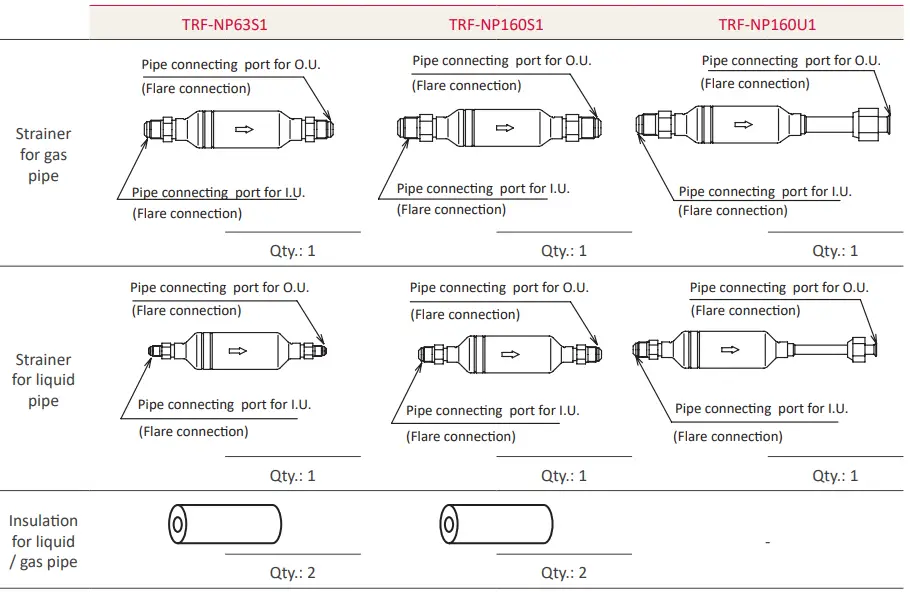 | | TRF-NP63S1 | TRF-NP160S1 | TRF-NP160U1 |
|---|---|---|---|
| Strainer for gas pipe | Pipe connecting port for O.U. (Flare connection) Pipe connecting port for I.U. (Flare connection) Qty.: 1 | Pipe connecting port for O.U. (Flare connection) Pipe connecting port for I.U. (Flare connection) Qty.: 1 | Pipe connecting port for O.U. (Flare connection) Pipe connecting port for I.U. (Flare connection) Qty.: 1 |
| Strainer for liquid pipe | Pipe connecting port for O.U. (Flare connection) Pipe connecting port for I.U. (Flare connection) Qty.: 1 | Pipe connecting port for O.U. (Flare connection) Pipe connecting port for I.U. (Flare connection) Qty.: 1 | Pipe connecting port for O.U. (Flare connection) Pipe connecting port for I.U. (Flare connection) Qty.: 1 |
| Insulation for liquid / gas pipe | Qty.: 2 | Qty.: 2 | - |