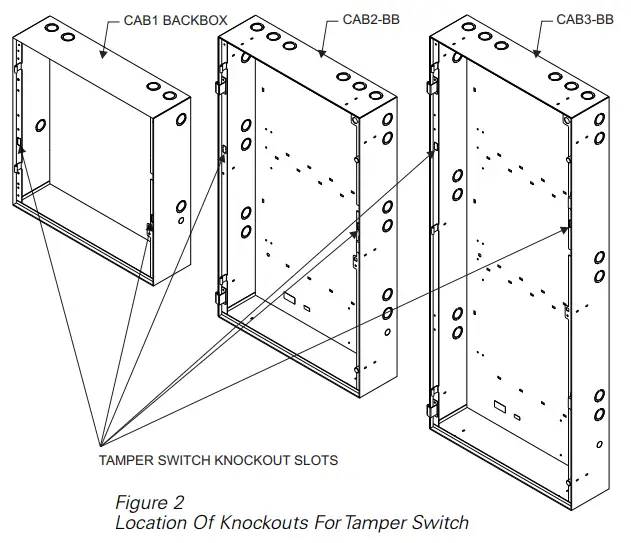 CAB1 BACKBOX

CAB2-BB

CAB3-BB

TAMPER SWITCH KNOCKOUT SLOTS

Figure 2
Location Of Knockouts For Tamper Switch