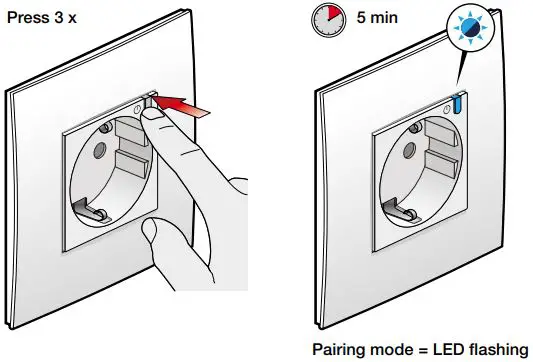 Press 3 x

5 min

Pairing mode = LED flashing