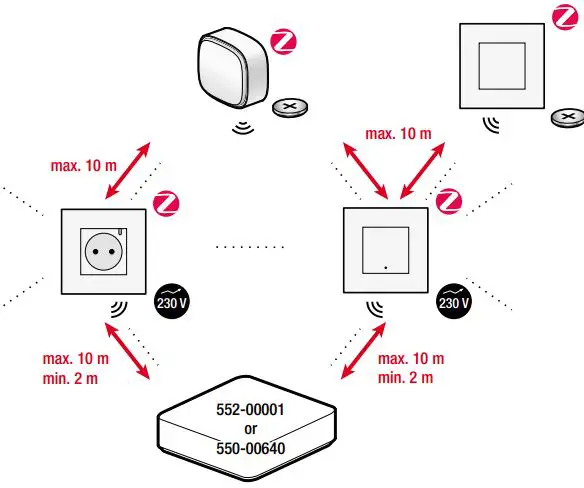 max. 10 m

max. 10 m

230 V

230 V

max. 10 m
min. 2 m

max. 10 m
min. 2 m

552-00001
or
550-00640