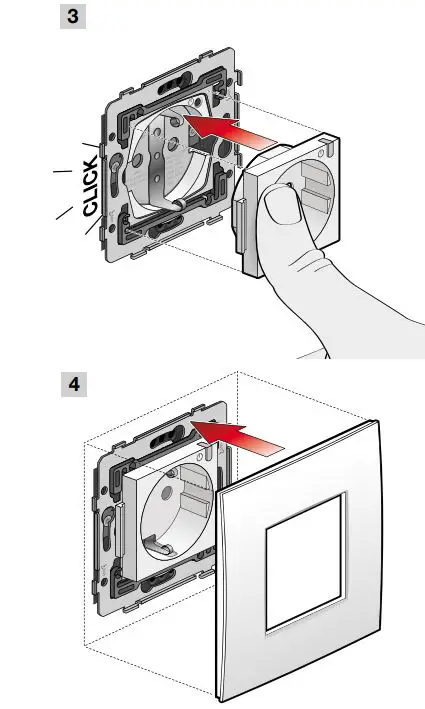 3

CLICK

4