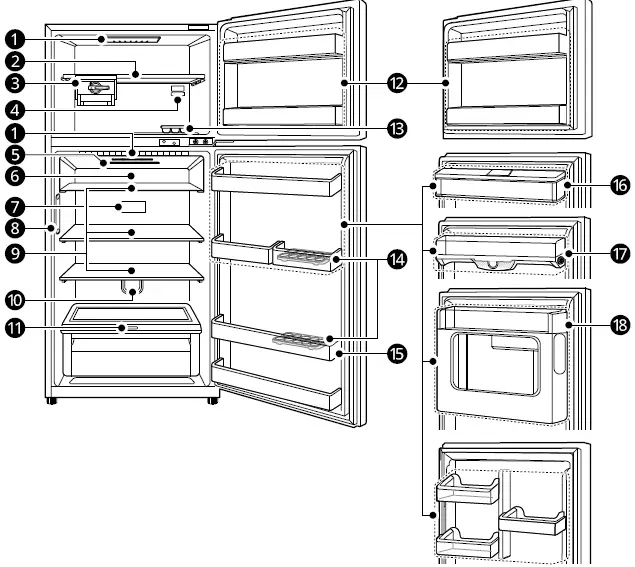 1
2
3
4
1
5
6
7
8
9
10
11
12
13
14
15
16
17
18