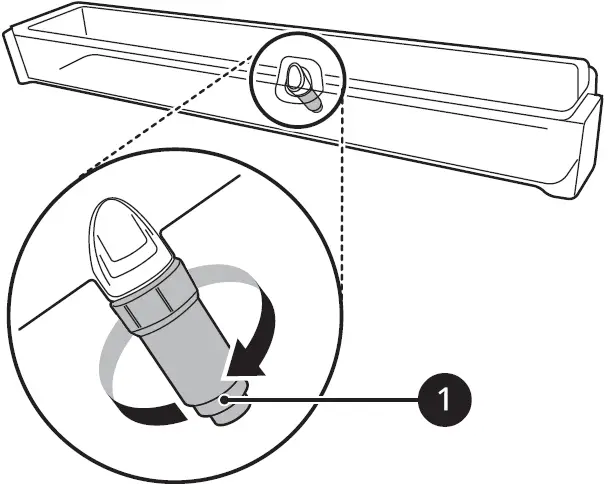 1