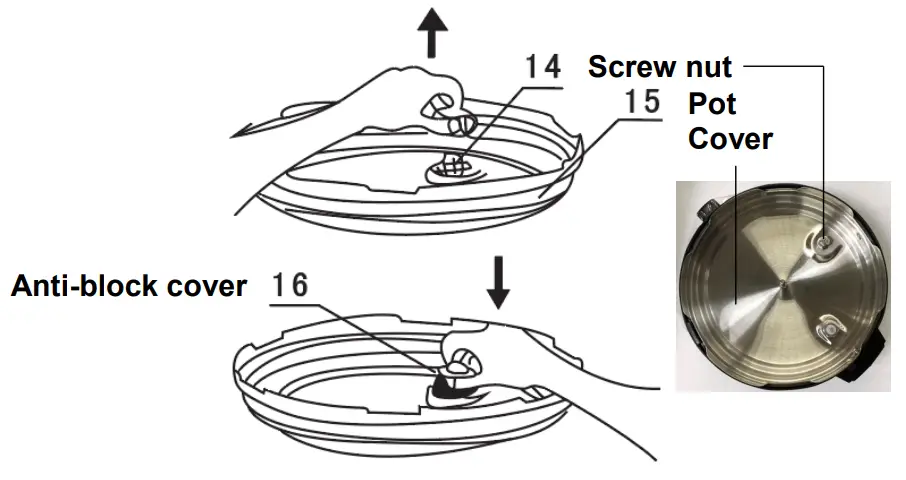 14
Screw nut
15
Pot
Cover
Anti-block cover
16