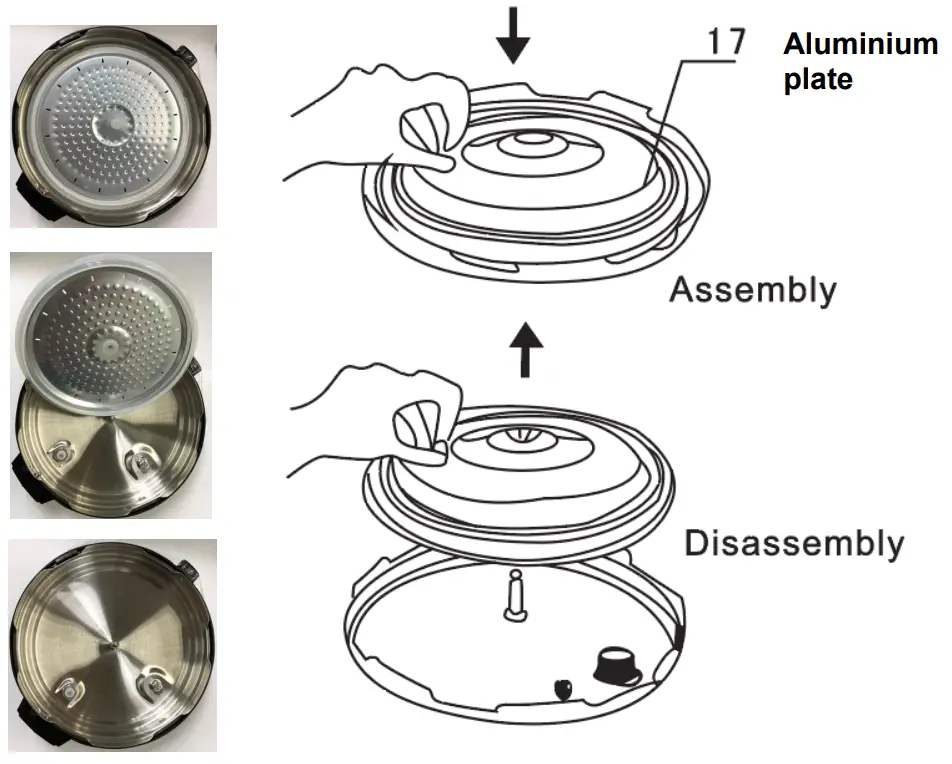 17
Aluminium plate

Assembly

Disassembly