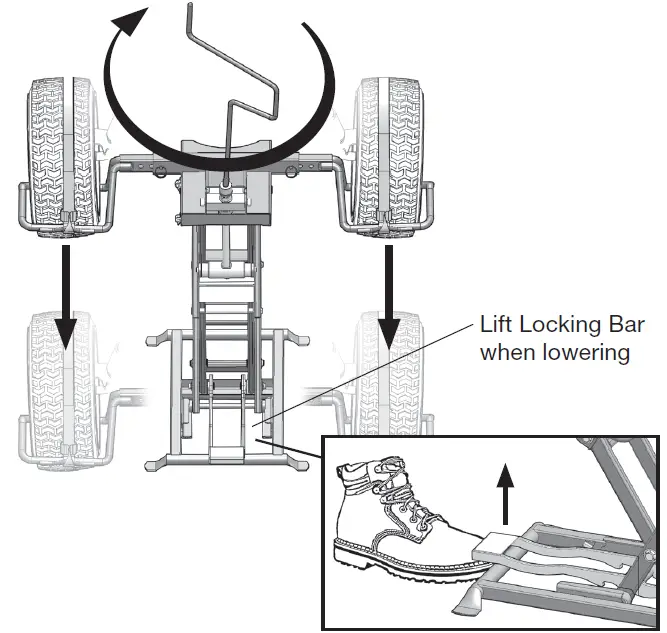 Lift Locking Bar when lowering