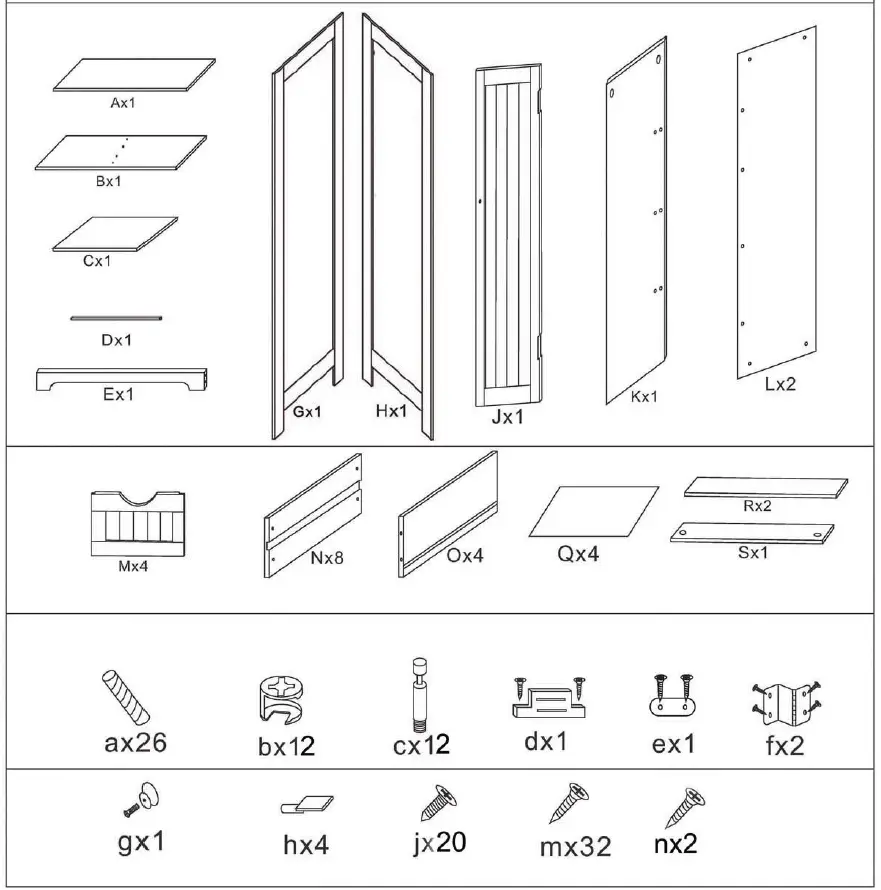 Ax1
Bx1
Cx1
Dx1
Ex1
Gx1
Hx1
Jx1
Kx1
Lx2

Mx4
Nx8
Ox4
Qx4
Rx2
Sx1

ax26
bx12
cx12
dx1
ex1
fx2

gx1
hx4
jx20
mx32
nx2