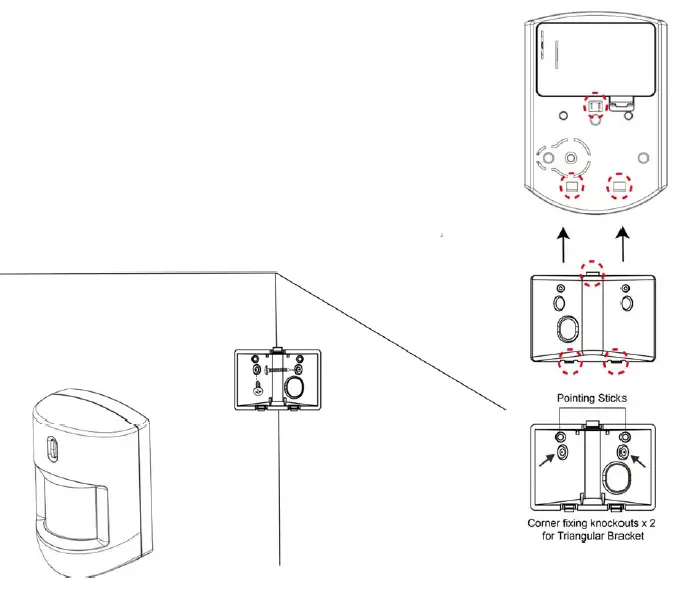 Pointing Sticks

Corner fixing knockouts x 2 for Triangular Bracket