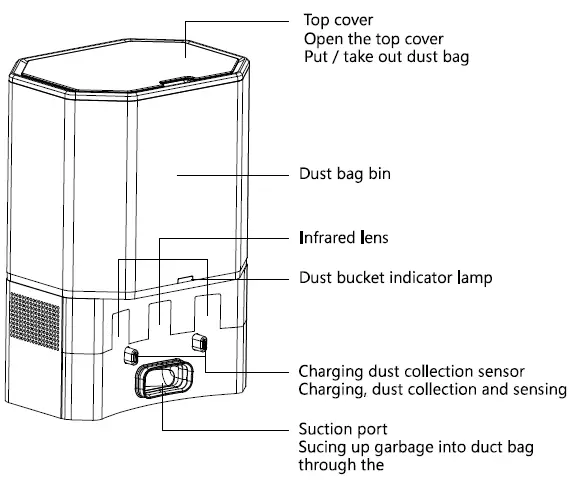 Top cover
Open the top cover
Put / take out dust bag

Dust bag bin

Infrared lens

Dust bucket indicator lamp

Charging dust collection sensor
Charging, dust collection and sensing

Suction port
Sucing up garbage into duct bag through the