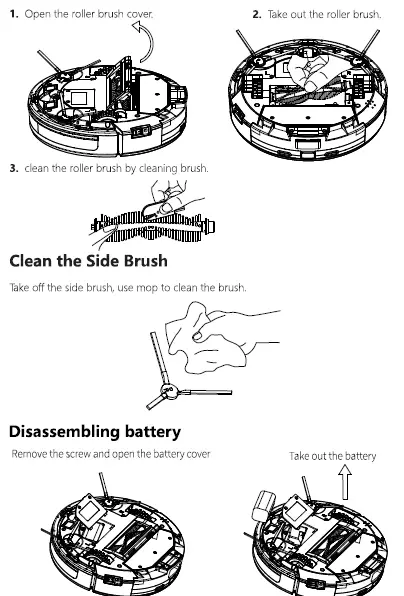 1. Open the roller brush cover.

2. Take out the roller brush.

3. clean the roller brush by cleaning brush.

Clean the Side Brush

Take off the side brush, use mop to clean the brush.

Disassembling battery

Remove the screw and open the battery cover

Take out the battery