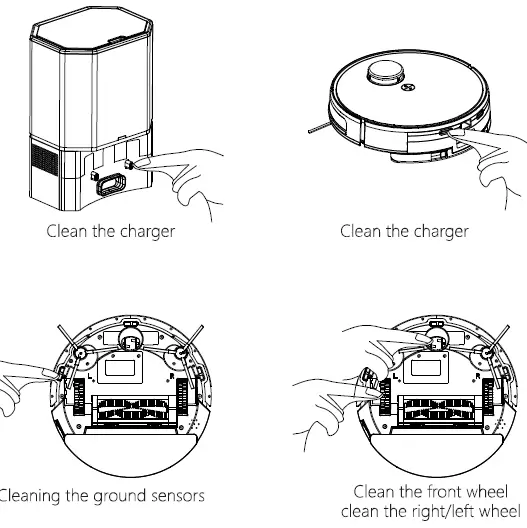 Clean the charger

Clean the charger

L

R

Cleaning the ground sensors

L

R

Clean the front wheel
clean the right/left wheel