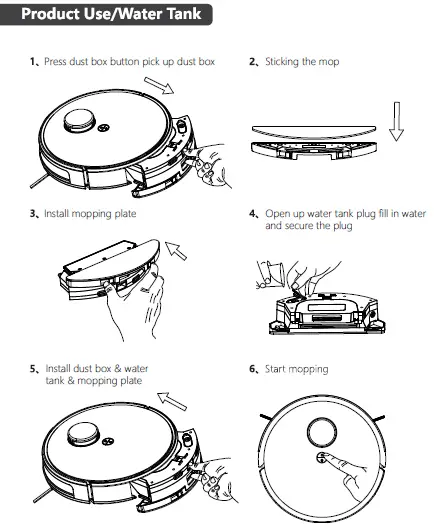 Product Use/Water Tank

1、Press dust box button pick up dust box

2、Sticking the mop

3、Install mopping plate

4、Open up water tank plug fill in water and secure the plug

5、Install dust box & water tank & mopping plate

6、Start mopping