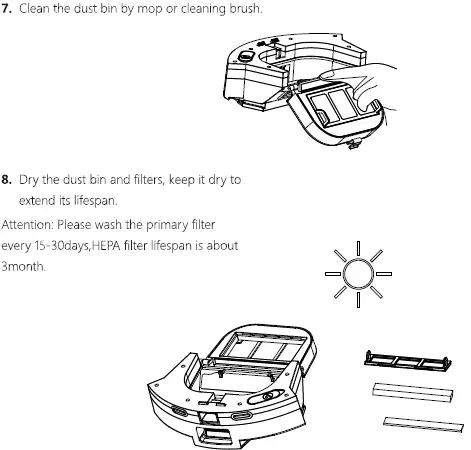 7. Clean the dust bin by mop or cleaning brush.

8. Dry the dust bin and filters, keep it dry to extend its lifespan.

Attention: Please wash the primary filter every 15-30days,HEPA filter lifespan is about 3month.