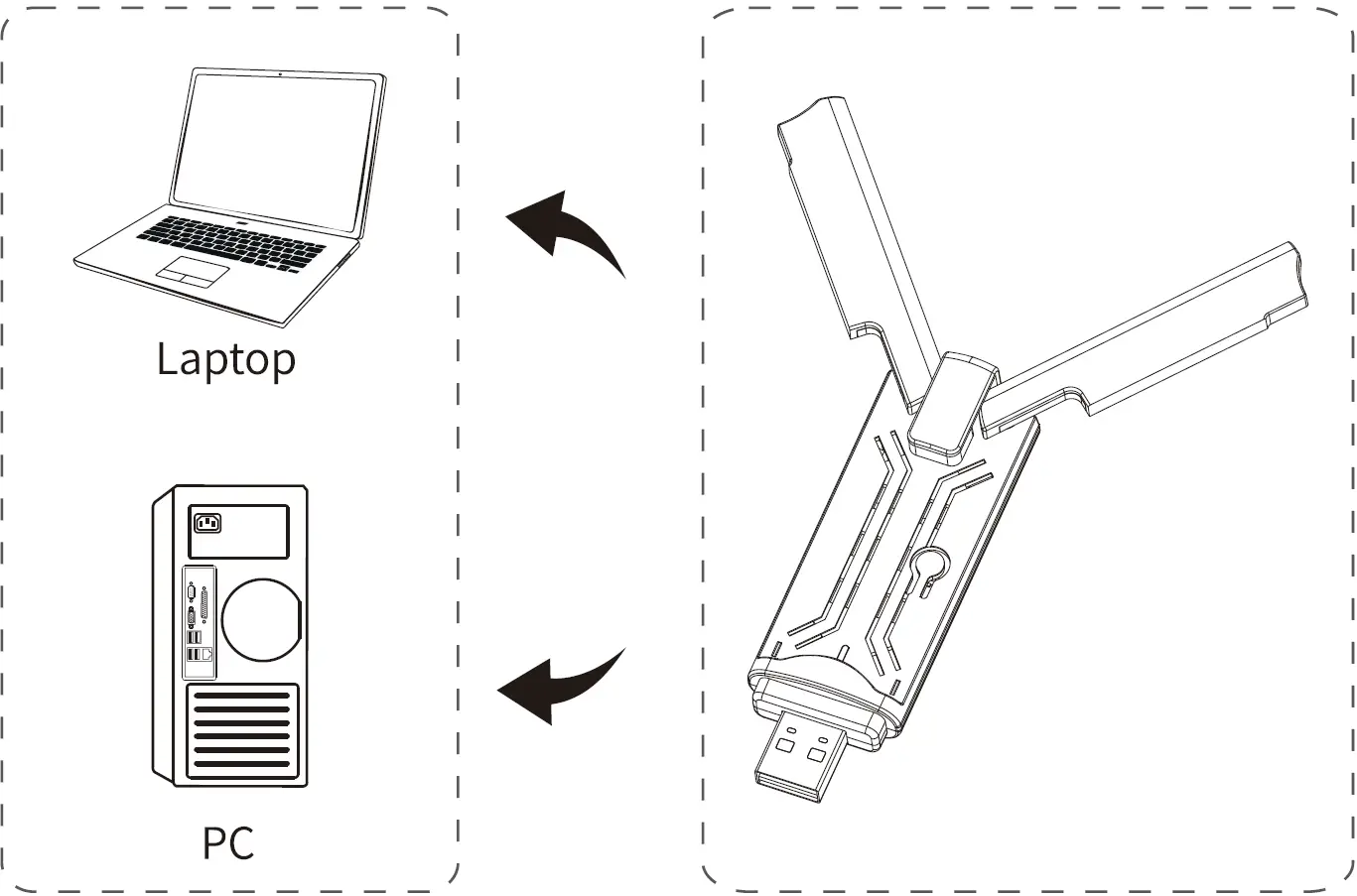 Laptop

PC