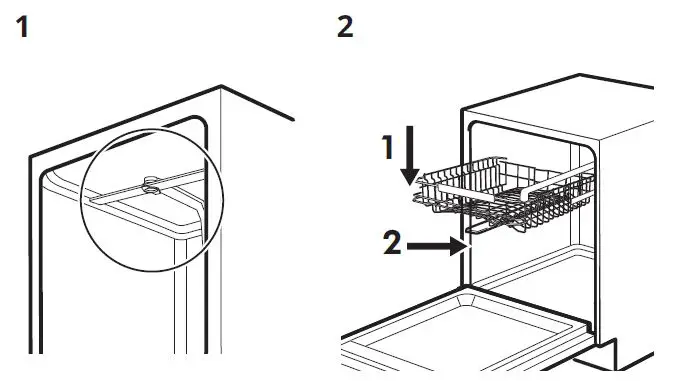 1

2

1

2