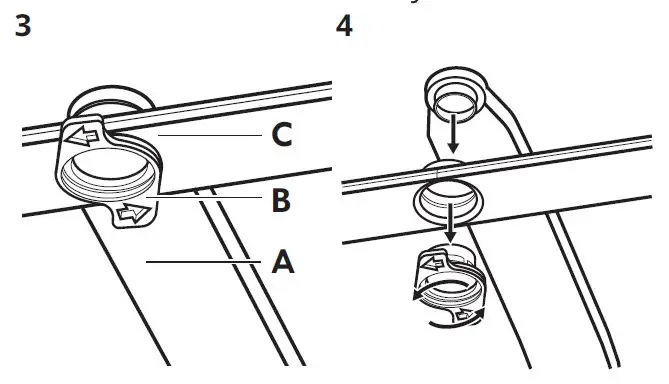 3

C

B

A

4