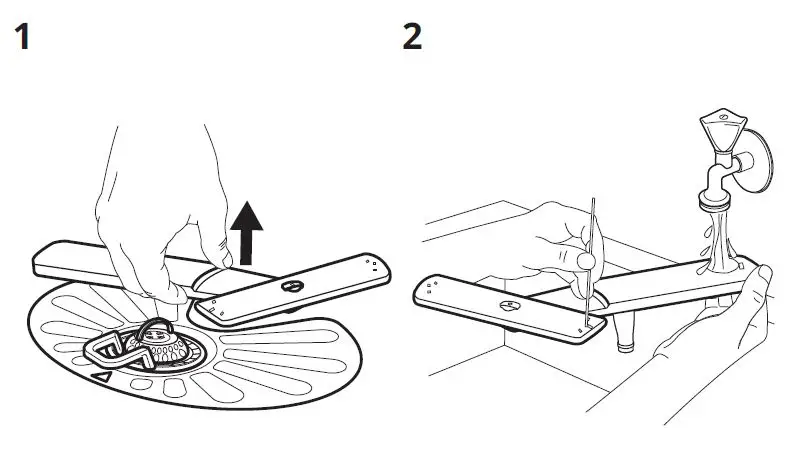 1

2