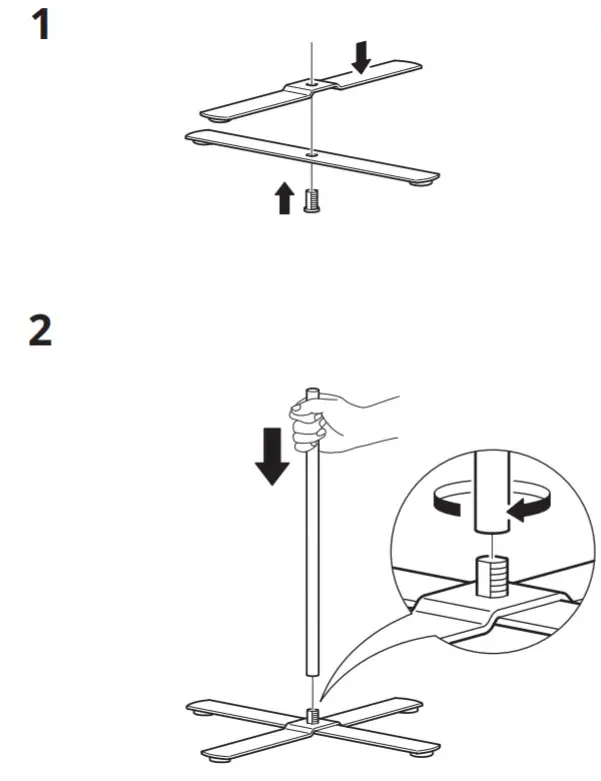 1

2