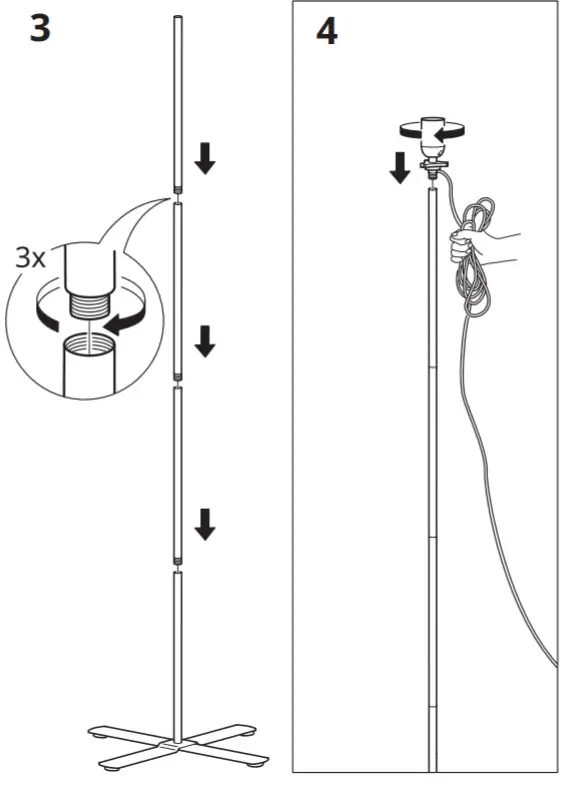 3

3x

4