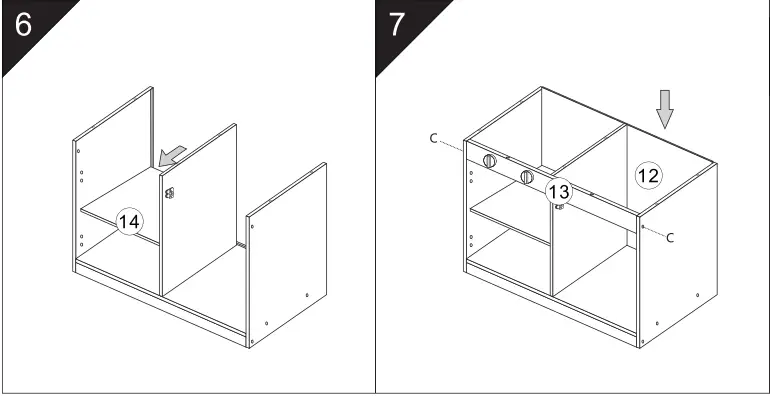 6

14

7

C

13

12

C