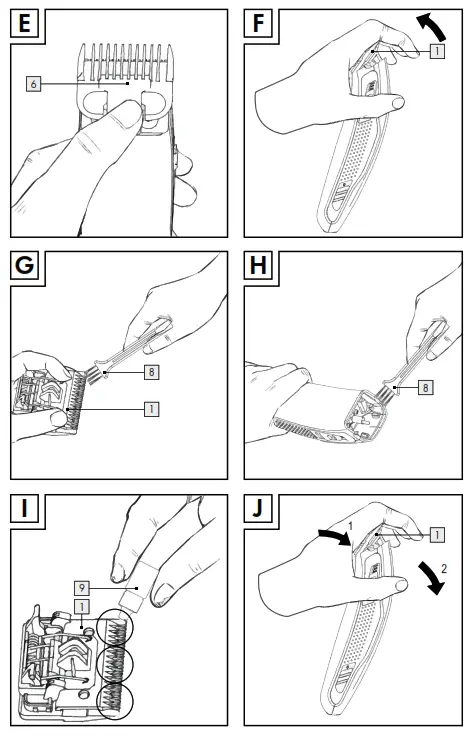 E
6
F
1
G
8
1
H
8
I
9
1
J
1
1
2