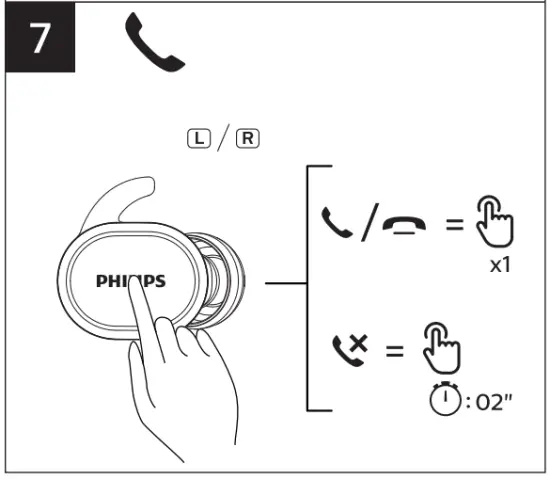 7

L / R

PHILIPS

/ =

x1

=

: 02"