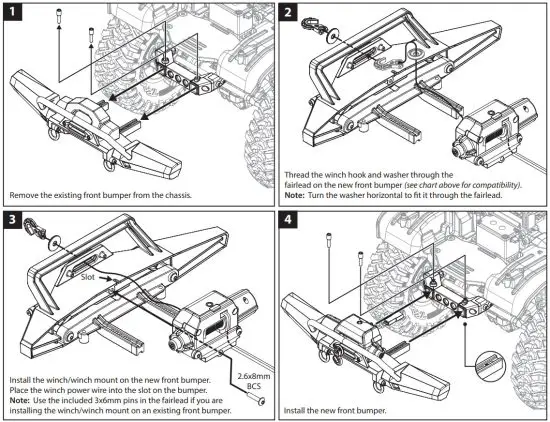 1

Remove the existing front bumper from the chassis.

2

Thread the winch hook and washer through the fairlead on the new front bumper (see chart above for compatibility).
Note: Turn the washer horizontal to fit it through the fairlead.

3

Slot

2.6x8mm BCS

Install the winch/winch mount on the new front bumper. Place the winch power wire into the slot on the bumper.
Note: Use the included 3x6mm pins in the fairlead if you are installing the winch/winch mount on an existing front bumper.

4

Install the new front bumper.