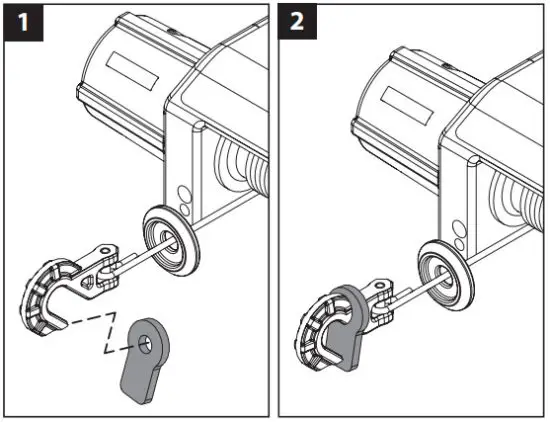 1

2