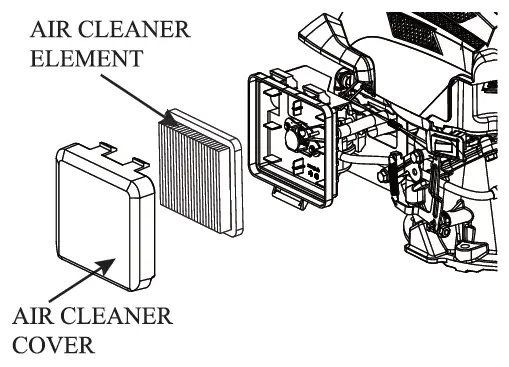 AIR CLEANER ELEMENT

AIR CLEANER COVER