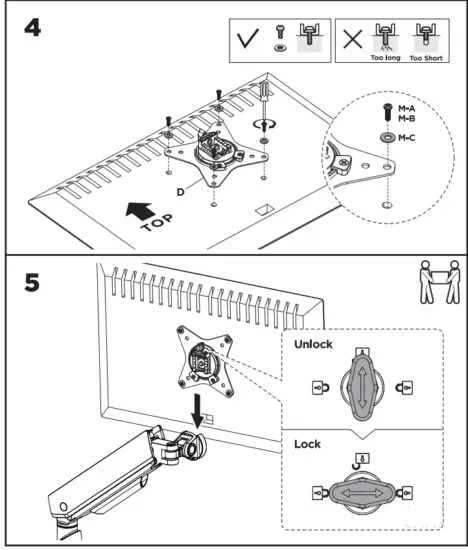 4

Too long Too Short

M-A
M-B
M-C

D

TOP

5

Unlock

Lock