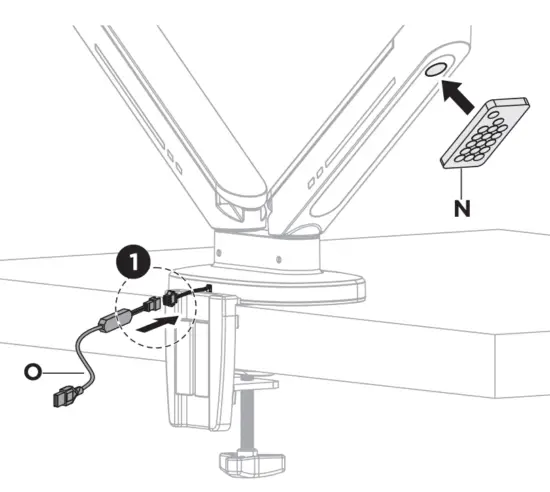 N

1

O