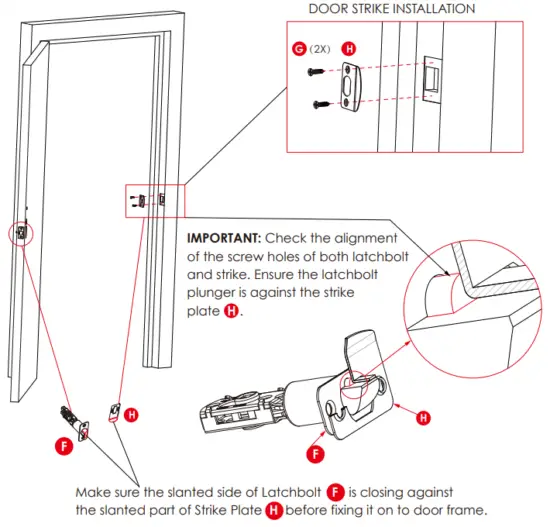 DOOR STRIKE INSTALLATION

G (2X) H

IMPORTANT: Check the alignment of the screw holes of both latchbolt and strike. Ensure the latchbolt plunger is against the strike plate H.

H

F

H

F

Make sure the slanted side of Latchbolt F is closing against the slanted part of Strike Plate H before fixing it on to door frame.