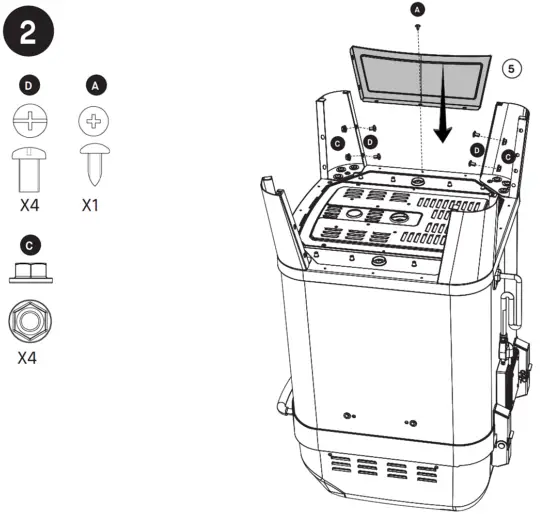 2

D

A

X4

X1

C

X4

A

5

C

D

D

C