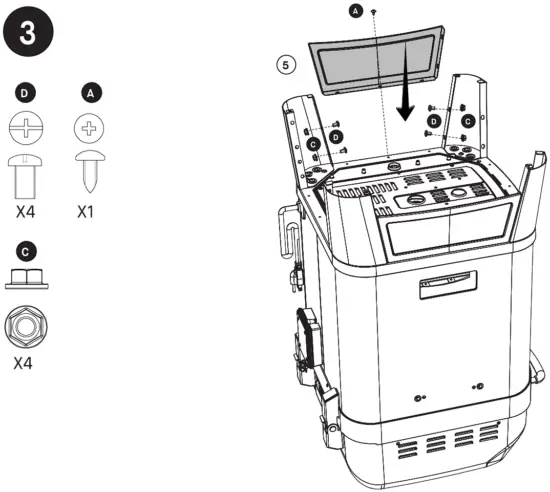 3

D

A

X4

X1

C

X4

A

5

D

C

C

D