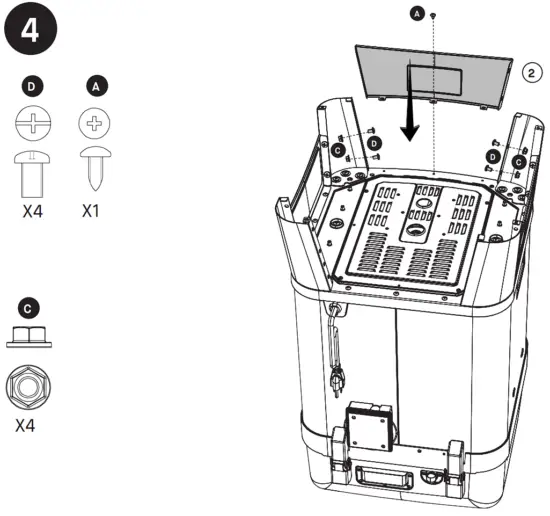 4

D

A

X4

X1

C

X4

A

2

C

D

D

C