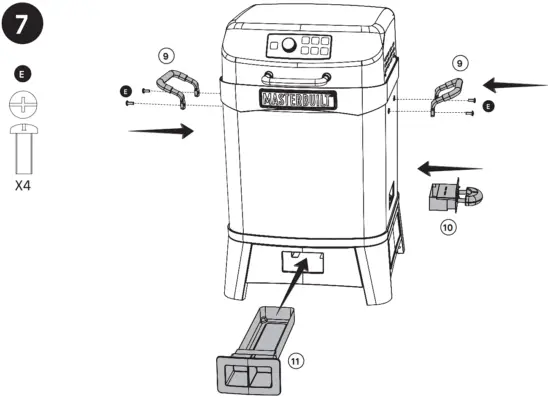 7

E

X4

9

E

MASTERBUILT

9

E

10

11