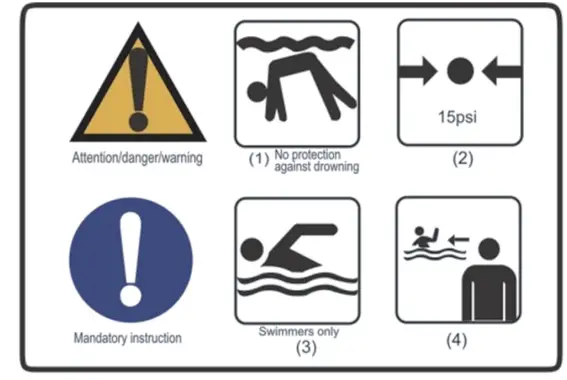 Attention/danger/warning

(1) No protection against drowning

15psi

(2)

Mandatory instruction

Swimmers only

(3)

(4)