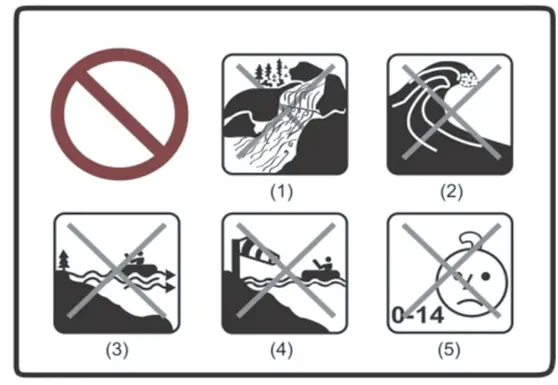 (1)

(2)

(3)

(4)

0-14

(5)