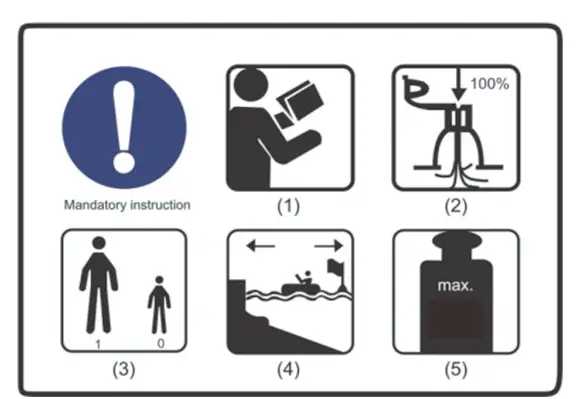 Mandatory instruction

(1)

100%

(2)

1 0

(3)

(4)

max.

(5)