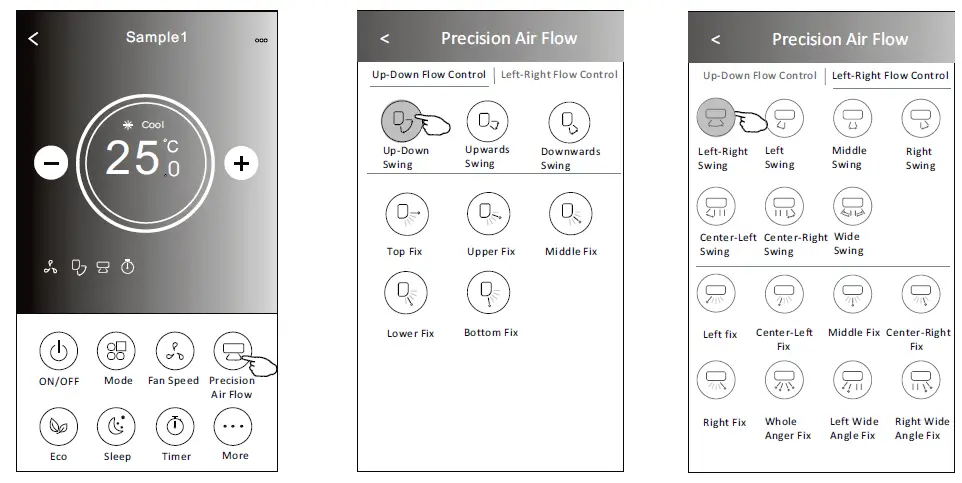 <

Sample1

Cool

25 °C .0

−

+

ON/OFF

Mode

Fan Speed

Precision Air Flow

Eco

Sleep

Timer

More

<

Precision Air Flow

Up-Down Flow Control | Left-Right Flow Control

Up-Down Swing

Upwards Swing

Downwards Swing

Top Fix

Upper Fix

Middle Fix

Lower Fix

Bottom Fix

<

Precision Air Flow

Up-Down Flow Control | Left-Right Flow Control

Left-Right Swing

Left Swing

Middle Swing

Right Swing

Center-Left Swing

Center-Right Swing

Wide Swing

Left fix

Center-Left Fix

Middle Fix

Center-Right Fix

Right Fix

Whole Anger Fix

Left Wide Angle Fix

Right Wide Angle Fix