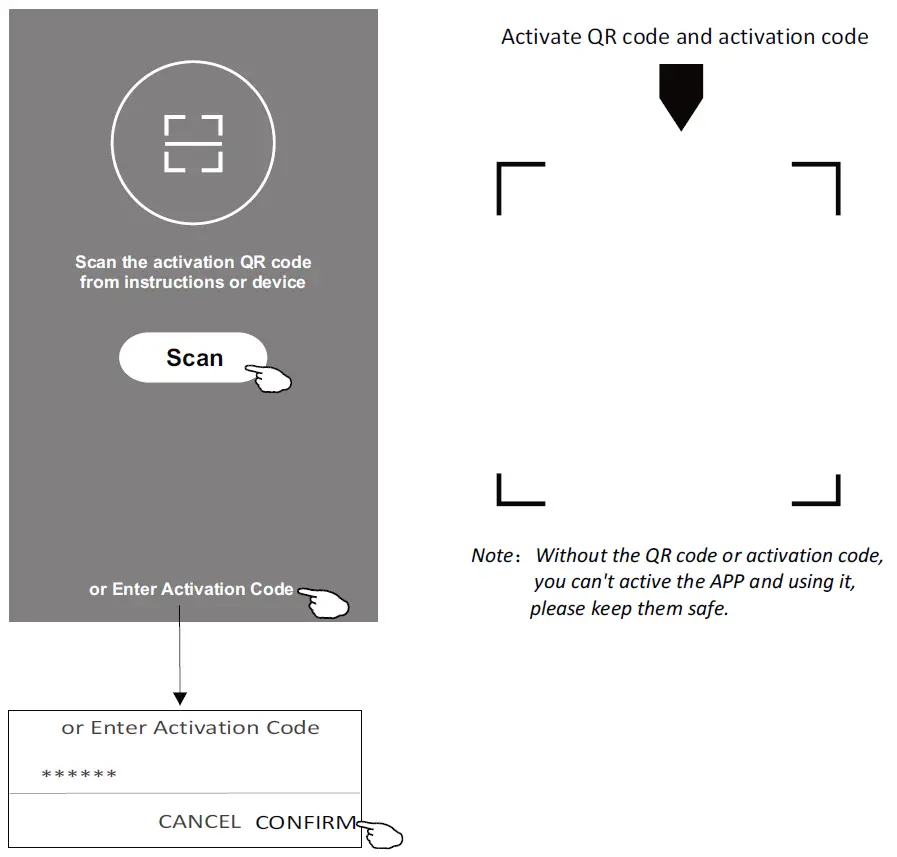 Scan the activation QR code from instructions or device

Scan

or Enter Activation Code

or Enter Activation Code

******

CANCEL CONFIRM

Activate QR code and activation code

Note: Without the QR code or activation code, you can't active the APP and using it, please keep them safe.