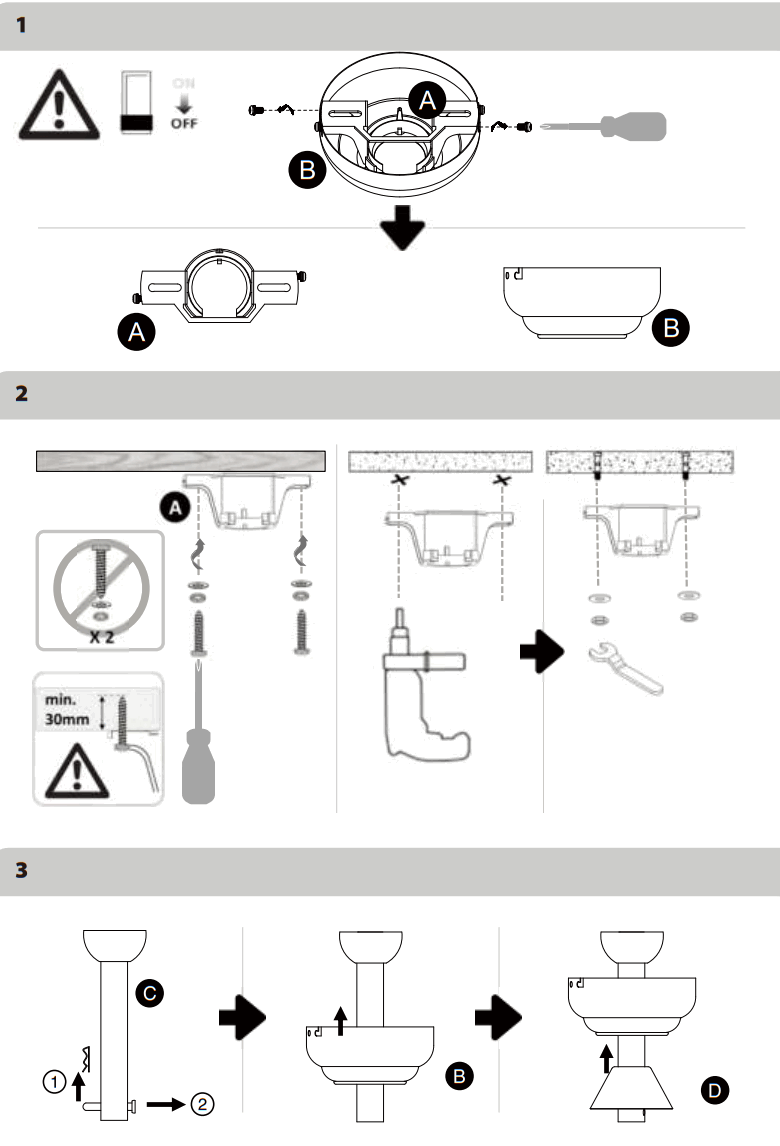 1

ON
OFF

A

B

A

B

2

A

X 2

min.
30mm

3

C

①

②

B

D