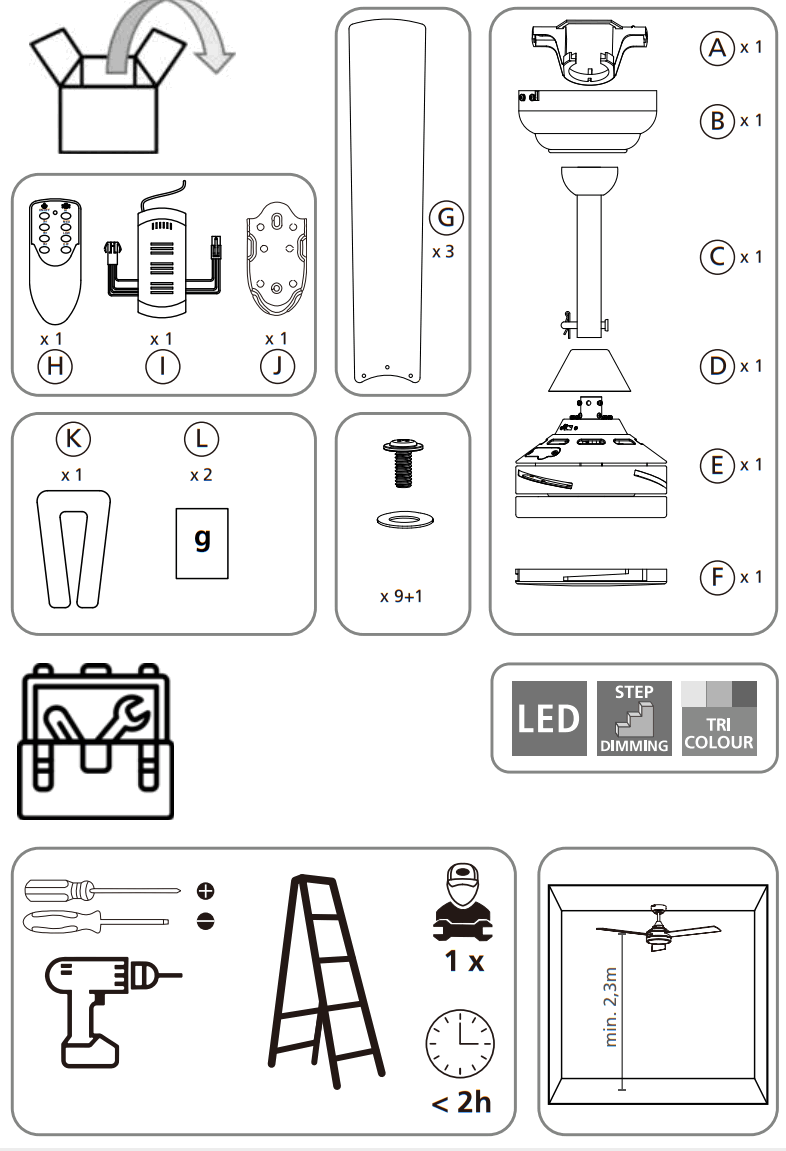 x 1
H
x 1
I
x 1
J

G
x 3

A x 1
B x 1
C x 1
D x 1
E x 1
F x 1

K
x 1
L
x 2
g

x 9+1

LED
STEP
DIMMING
TRI
COLOUR

1 x
< 2h

min. 2,3m