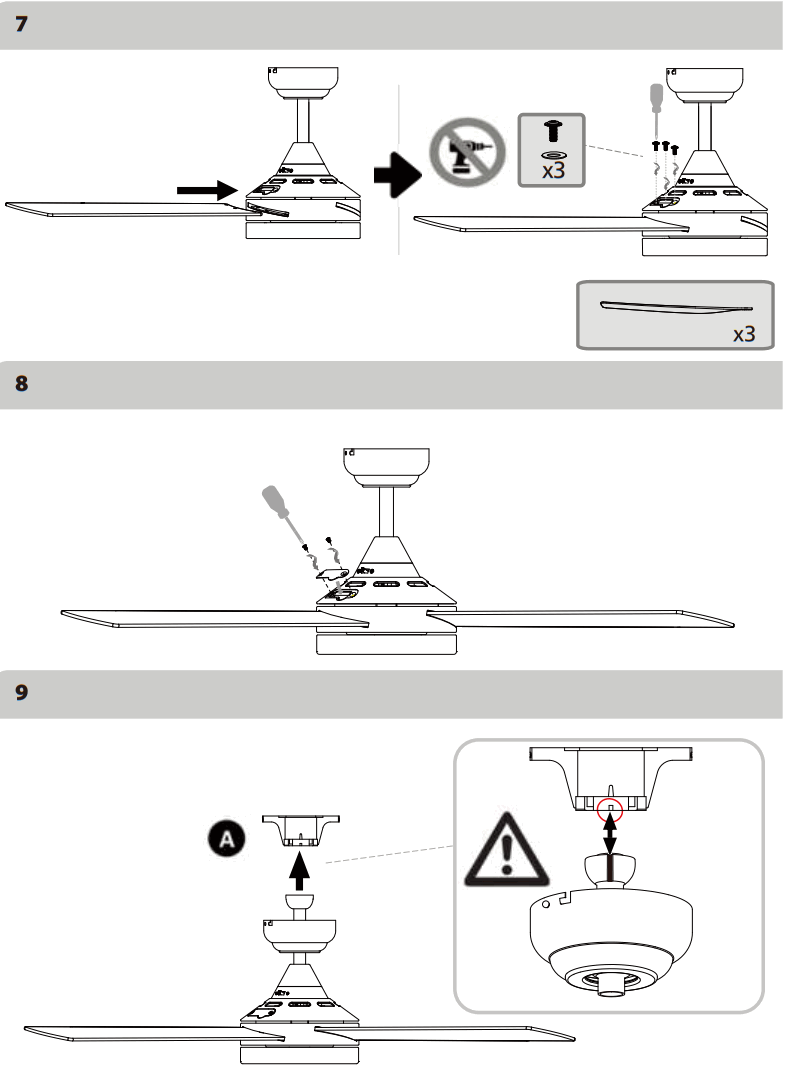 7

x3

x3

8

9

A