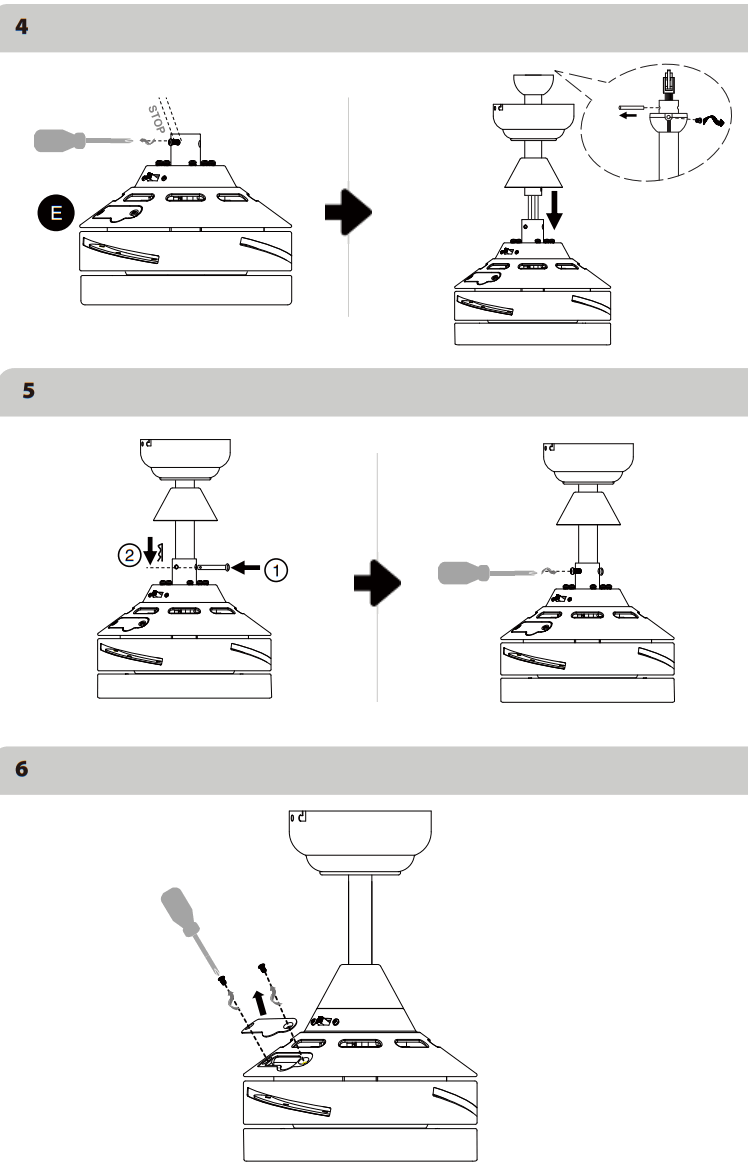 4

STOP

E

5

2

1

6