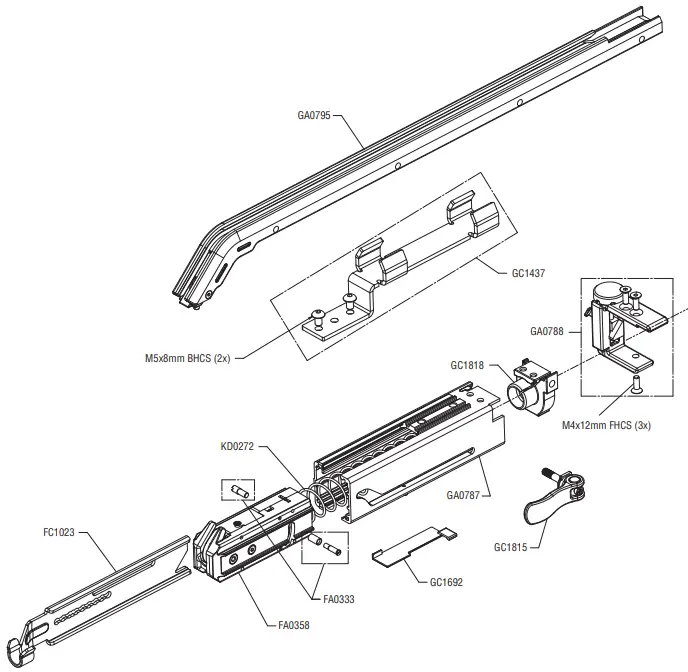 GA0795

GC1437

M5x8mm BHCS (2x)

GA0788

GC1818

M4x12mm FHCS (3x)

KD0272

GA0787

GC1815

FC1023

GC1692

FA0333

FA0358