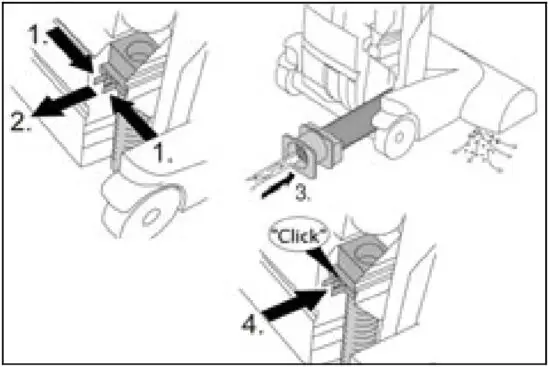 1.
2.
1.
3.
"Click"
4.