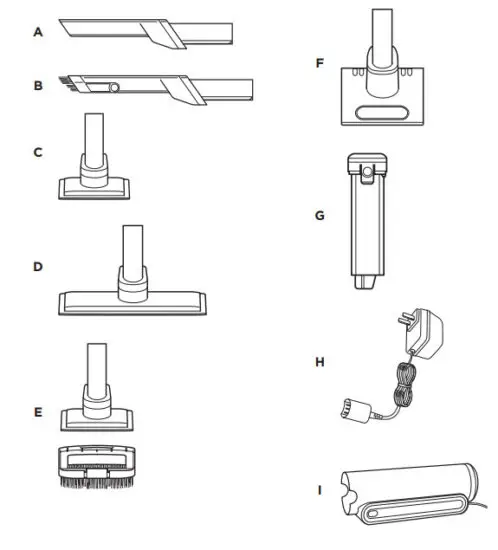 A

B

C

D

E

F

G

H

I