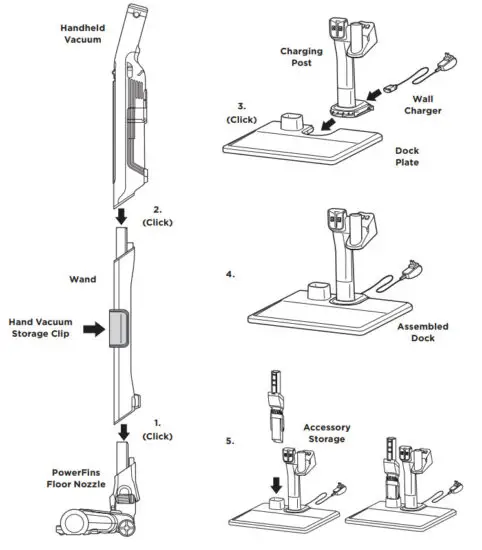 Handheld Vacuum

2. (Click)

Wand

Hand Vacuum Storage Clip

1. (Click)

PowerFins Floor Nozzle

Charging Post

3. (Click)

Wall Charger

Dock Plate

4.

Assembled Dock

5.

Accessory Storage