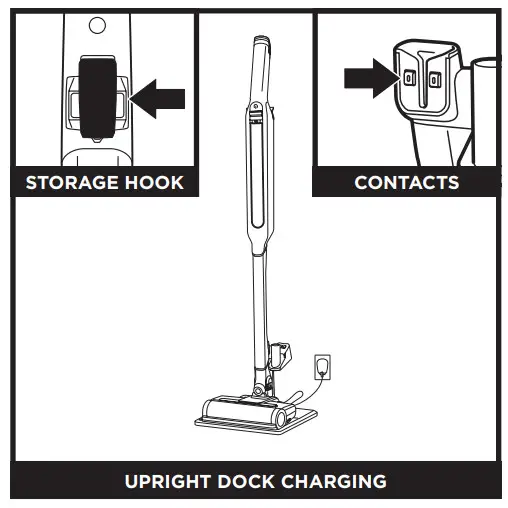 STORAGE HOOK

CONTACTS

UPRIGHT DOCK CHARGING